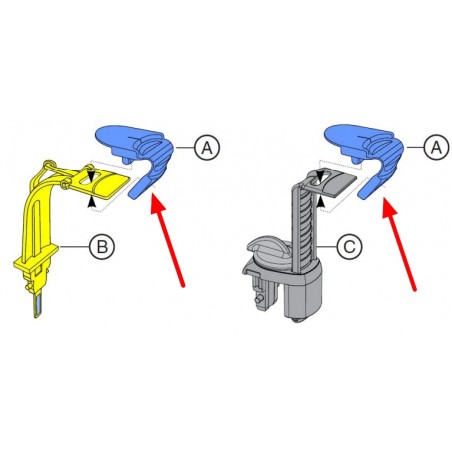 A
B
A
C